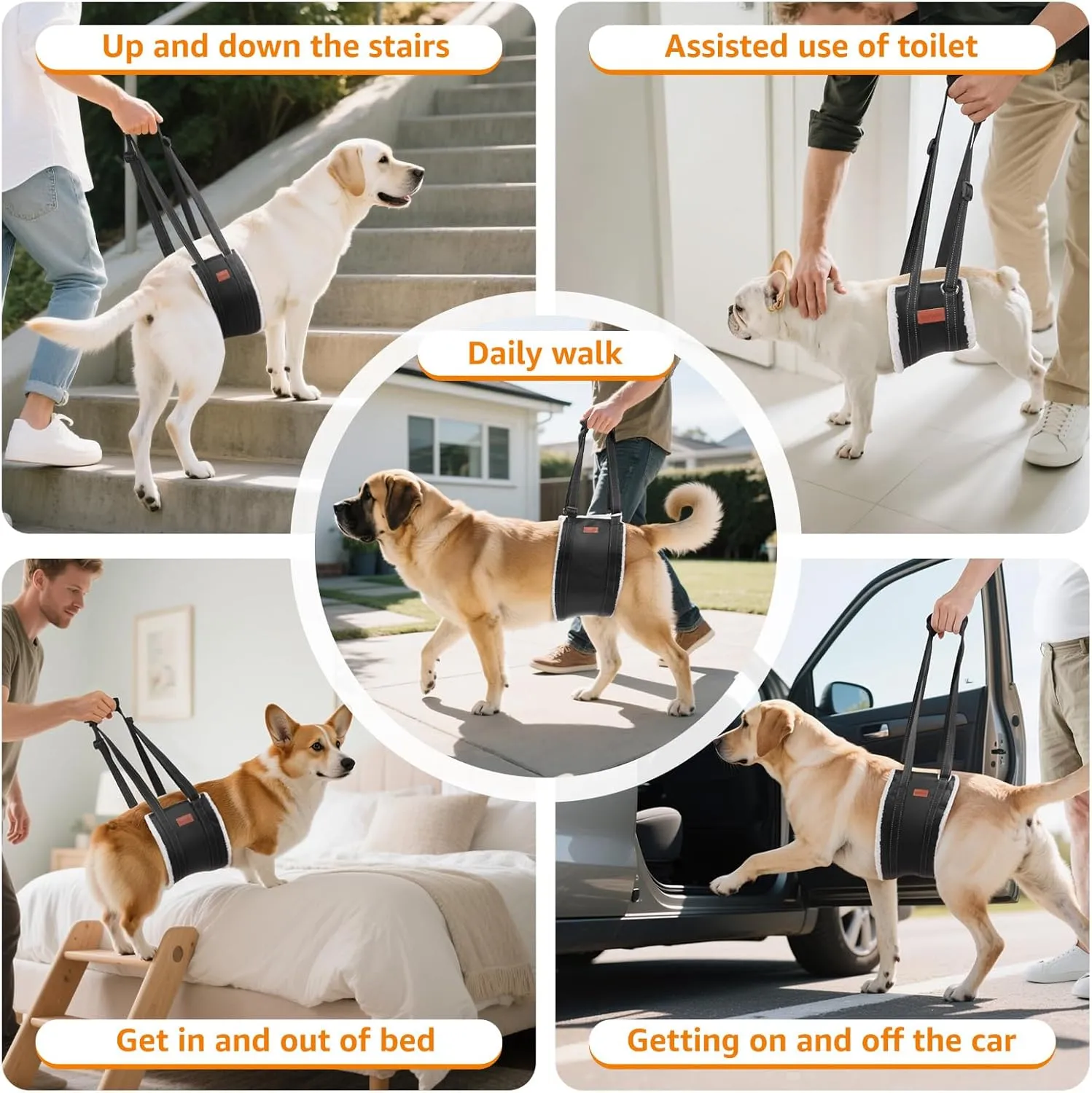 Up and down the stairs

Assisted use of toilet

Daily walk

Get in and out of bed

Getting on and off the car