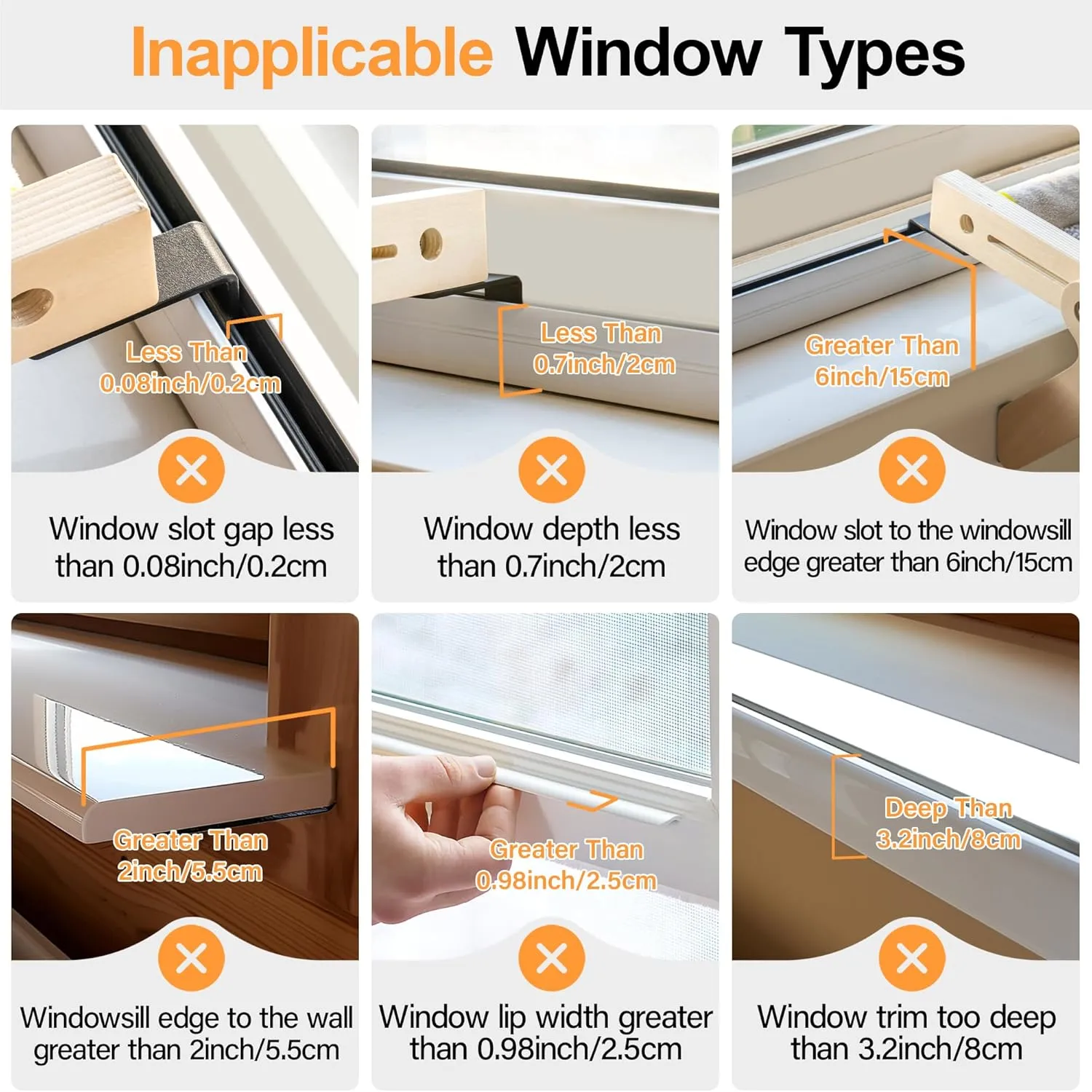 Inapplicable Window Types

Less Than 0.08inch/0.2cm

Window slot gap less than 0.08inch/0.2cm

Less Than 0.7inch/2cm

Window depth less than 0.7inch/2cm

Greater Than 6inch/15cm

Window slot to the windowsill edge greater than 6inch/15cm

Greater Than 2inch/5.5cm

Windowsill edge to the wall greater than 2inch/5.5cm

Greater Than 0.98inch/2.5cm

Window lip width greater than 0.98inch/2.5cm

Deep Than 3.2inch/8cm

Window trim too deep than 3.2inch/8cm